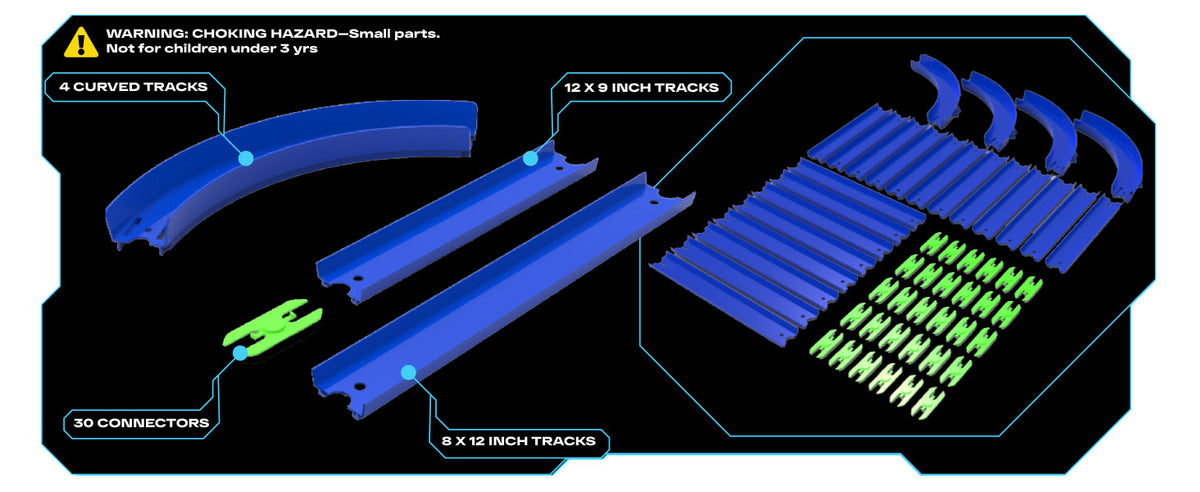 WARNING: CHOKING HAZARD—Small parts.
Not for children under 3 yrs

4 CURVED TRACKS

12 X 9 INCH TRACKS

30 CONNECTORS

8 X 12 INCH TRACKS